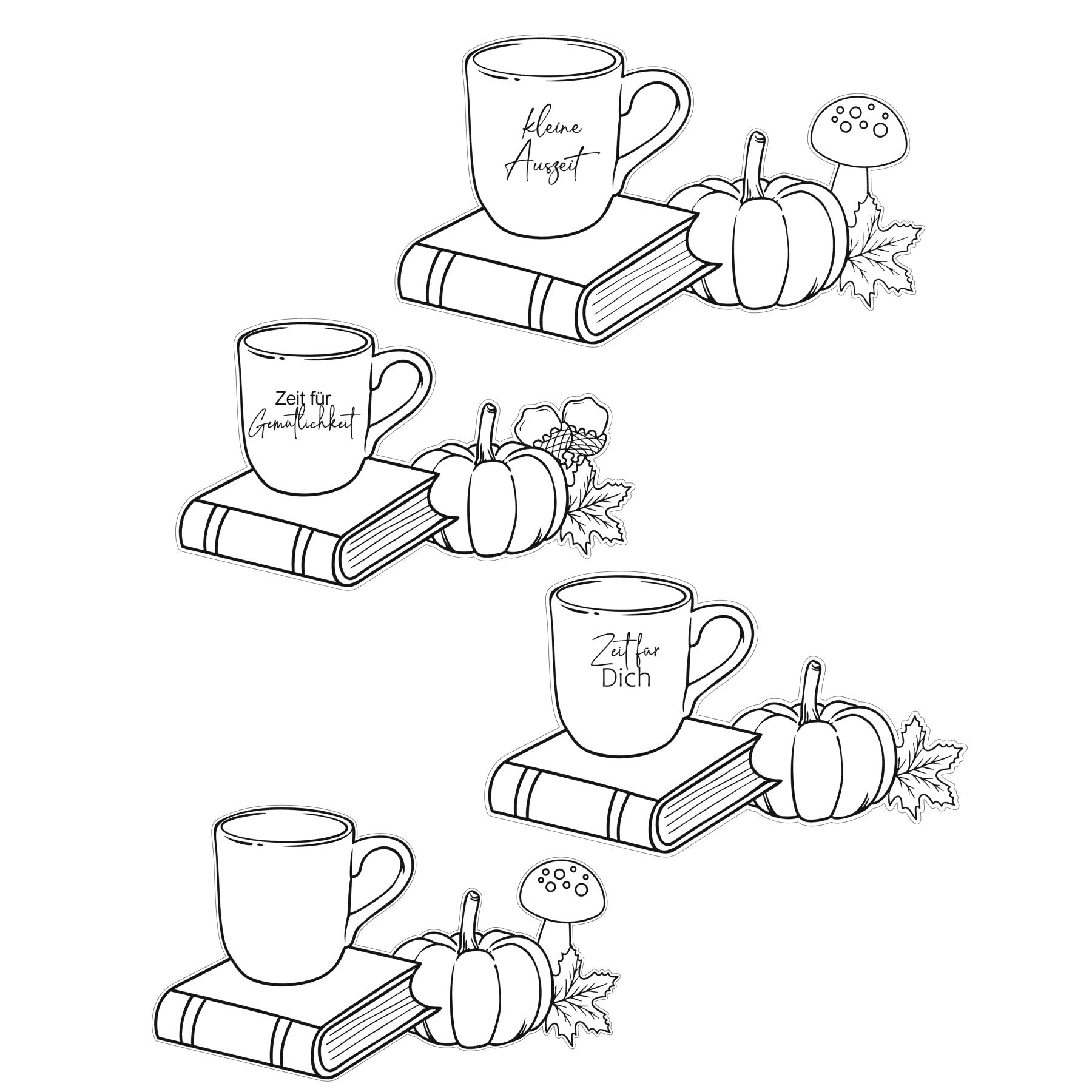 kleine Auszeit

Zeit für Gemütlichkeit

Zeit für Dich